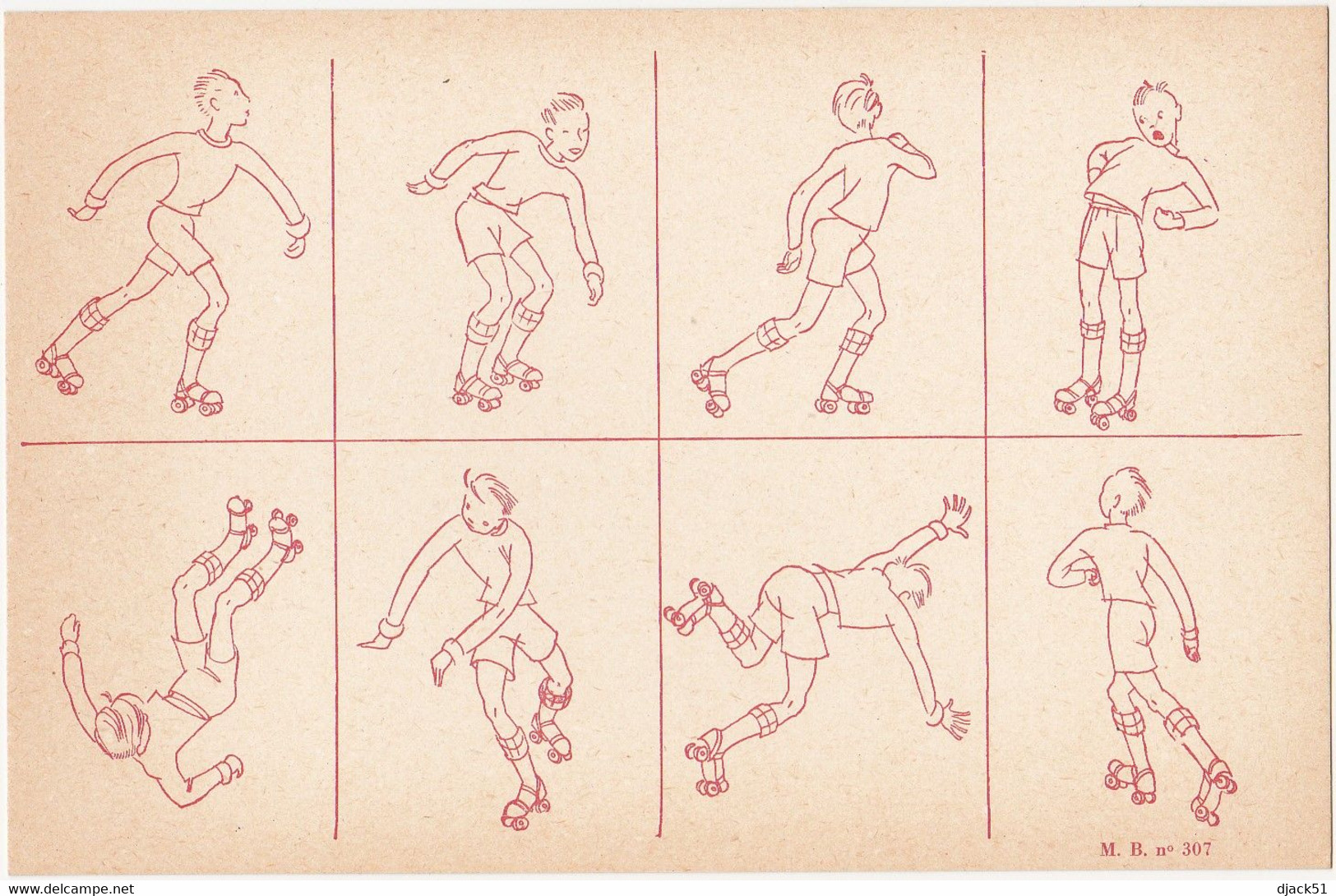 M. B. nº 307

www.delcampe.net djack51